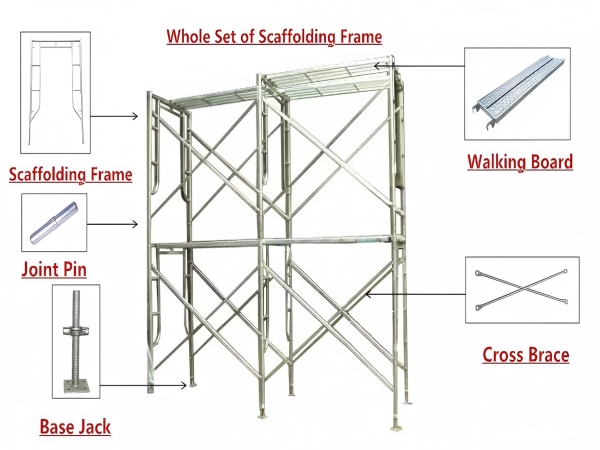 Whole Set of Scaffolding Frame

Scaffolding Frame

Joint Pin

Base Jack

Walking Board

Cross Brace